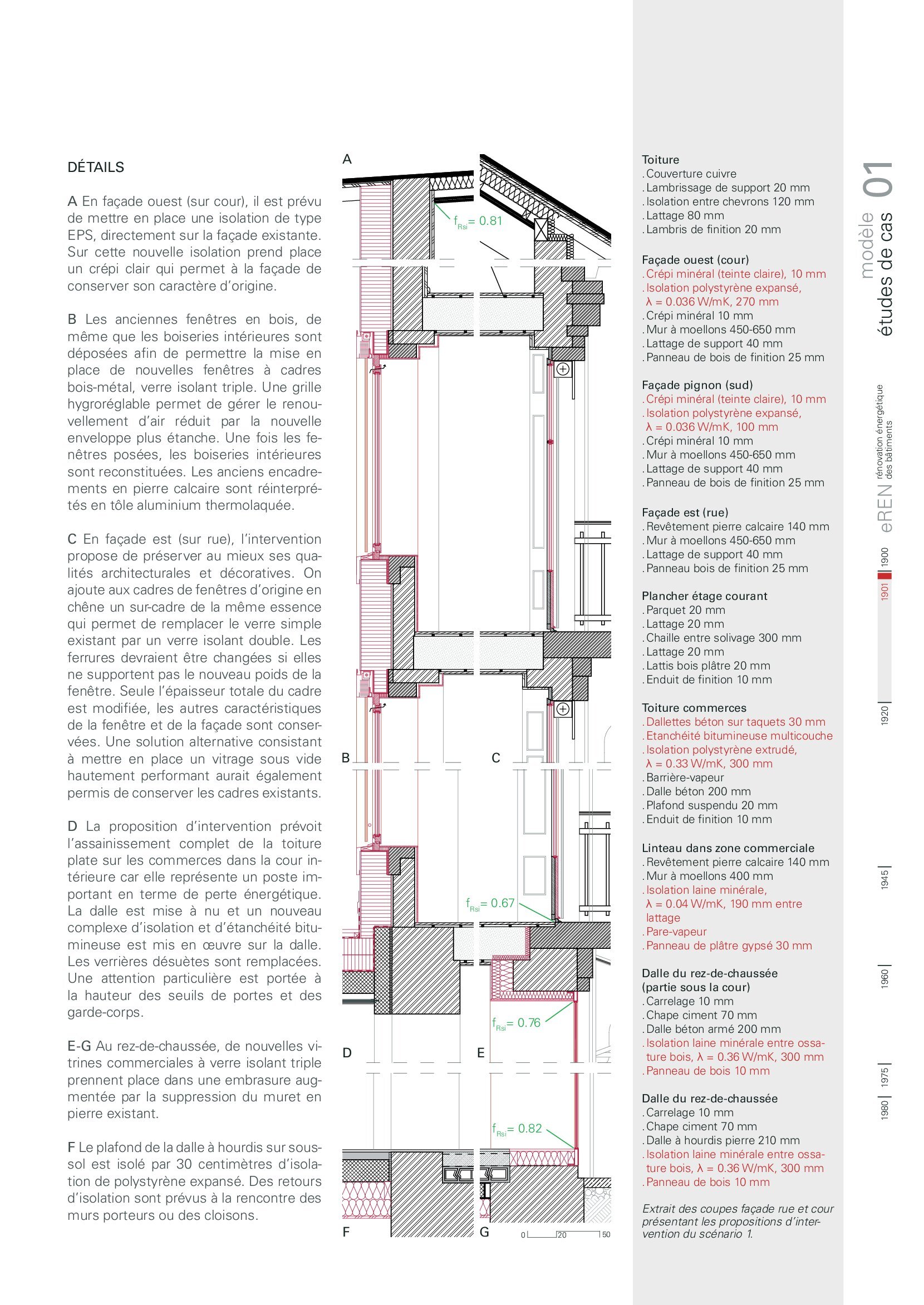 DÉTAILS

A En façade ouest (sur cour), il est prévu de mettre en place une isolation de type EPS, directement sur la façade existante. Sur cette nouvelle isolation prend place un crépi clair qui permet à la façade de conserver son caractère d'origine.

B Les anciennes fenêtres en bois, de même que les boiseries intérieures sont déposées afin de permettre la mise en place de nouvelles fenêtres à cadres bois-métal, verre isolant triple. Une grille hygroréglable permet de gérer le renouvellement d'air réduit par la nouvelle enveloppe plus étanche. Une fois les fenêtres posées, les boiseries intérieures sont reconstituées. Les anciens encadrements en pierre calcaire sont réinterprétés en tôle aluminium thermolaquée.

C En façade est (sur rue), l'intervention propose de préserver au mieux ses qualités architecturales et décoratives. On ajoute aux cadres de fenêtres d'origine en chêne un sur-cadre de la même essence qui permet de remplacer le verre simple existant par un verre isolant double. Les ferrures devraient être changées si elles ne supportent pas le nouveau poids de la fenêtre. Seule l'épaisseur totale du cadre est modifiée, les autres caractéristiques de la fenêtre et de la façade sont conservées. Une solution alternative consistant à mettre en place un vitrage sous vide hautement performant aurait également permis de conserver les cadres existants.

D La proposition d'intervention prévoit l'assainissement complet de la toiture plate sur les commerces dans la cour intérieure car elle représente un poste important en terme de perte énergétique. La dalle est mise à nu et un nouveau complexe d'isolation et d'étanchéité bitumineuse est mis en œuvre sur la dalle. Les verrières désuètes sont remplacées. Une attention particulière est portée à la hauteur des seuils de portes et des garde-corps.

E-G Au rez-de-chaussée, de nouvelles vitrines commerciales à verre isolant triple prennent place dans une embrasure augmentée par la suppression du muret en pierre existant.

F Le plafond de la dalle à hourdis sur sous-sol est isolé par 30 centimètres d'isolation de polystyrène expansé. Des retours d'isolation sont prévus à la rencontre des murs porteurs ou des cloisons.

A
$f_{Rsi}$= 0.81
B
C
$f_{Rsi}$= 0.67
$f_{Rsi}$= 0.76
D
E
$f_{Rsi}$= 0.82
F
G
0 20 50

Toiture
. Couverture cuivre
. Lambrissage de support 20 mm
. Isolation entre chevrons 120 mm
. Lattage 80 mm
. Lambris de finition 20 mm

Façade ouest (cour)
. Crépi minéral (teinte claire), 10 mm
. Isolation polystyrène expansé, λ = 0.036 W/mK, 270 mm
. Crépi minéral 10 mm
. Mur à moellons 450-650 mm
. Lattage de support 40 mm
. Panneau de bois de finition 25 mm

Façade pignon (sud)
. Crépi minéral (teinte claire), 10 mm
. Isolation polystyrène expansé, λ = 0.036 W/mK, 100 mm
. Crépi minéral 10 mm
. Mur à moellons 450-650 mm
. Lattage de support 40 mm
. Panneau de bois de finition 25 mm

Façade est (rue)
. Revêtement pierre calcaire 140 mm
. Mur à moellons 450-650 mm
. Lattage de support 40 mm
. Panneau bois de finition 25 mm

Plancher étage courant
. Parquet 20 mm
. Lattage 20 mm
. Chaille entre solivage 300 mm
. Lattage 20 mm
. Lattis bois plâtre 20 mm
. Enduit de finition 10 mm

Toiture commerces
. Dallettes béton sur taquets 30 mm
. Etanchéité bitumineuse multicouche
. Isolation polystyrène extrudé, λ = 0.33 W/mK, 300 mm
. Barrière-vapeur
. Dalle béton 200 mm
. Plafond suspendu 20 mm
. Enduit de finition 10 mm

Linteau dans zone commerciale
. Revêtement pierre calcaire 140 mm
. Mur à moellons 400 mm
. Isolation laine minérale, λ = 0.04 W/mK, 190 mm entre lattage
. Pare-vapeur
. Panneau de plâtre gypsé 30 mm

Dalle du rez-de-chaussée (partie sous la cour)
. Carrelage 10 mm
. Chape ciment 70 mm
. Dalle béton armé 200 mm
. Isolation laine minérale entre ossature bois, λ = 0.36 W/mK, 300 mm
. Panneau de bois 10 mm

Dalle du rez-de-chaussée
. Carrelage 10 mm
. Chape ciment 70 mm
. Dalle à hourdis pierre 210 mm
. Isolation laine minérale entre ossature bois, λ = 0.36 W/mK, 300 mm
. Panneau de bois 10 mm

Extrait des coupes façade rue et cour présentant les propositions d'intervention du scénario 1.

modèle 01
études de cas
eREN rénovation énergétique des bâtiments
1900 1901 1920 1945 1960 1975 1980